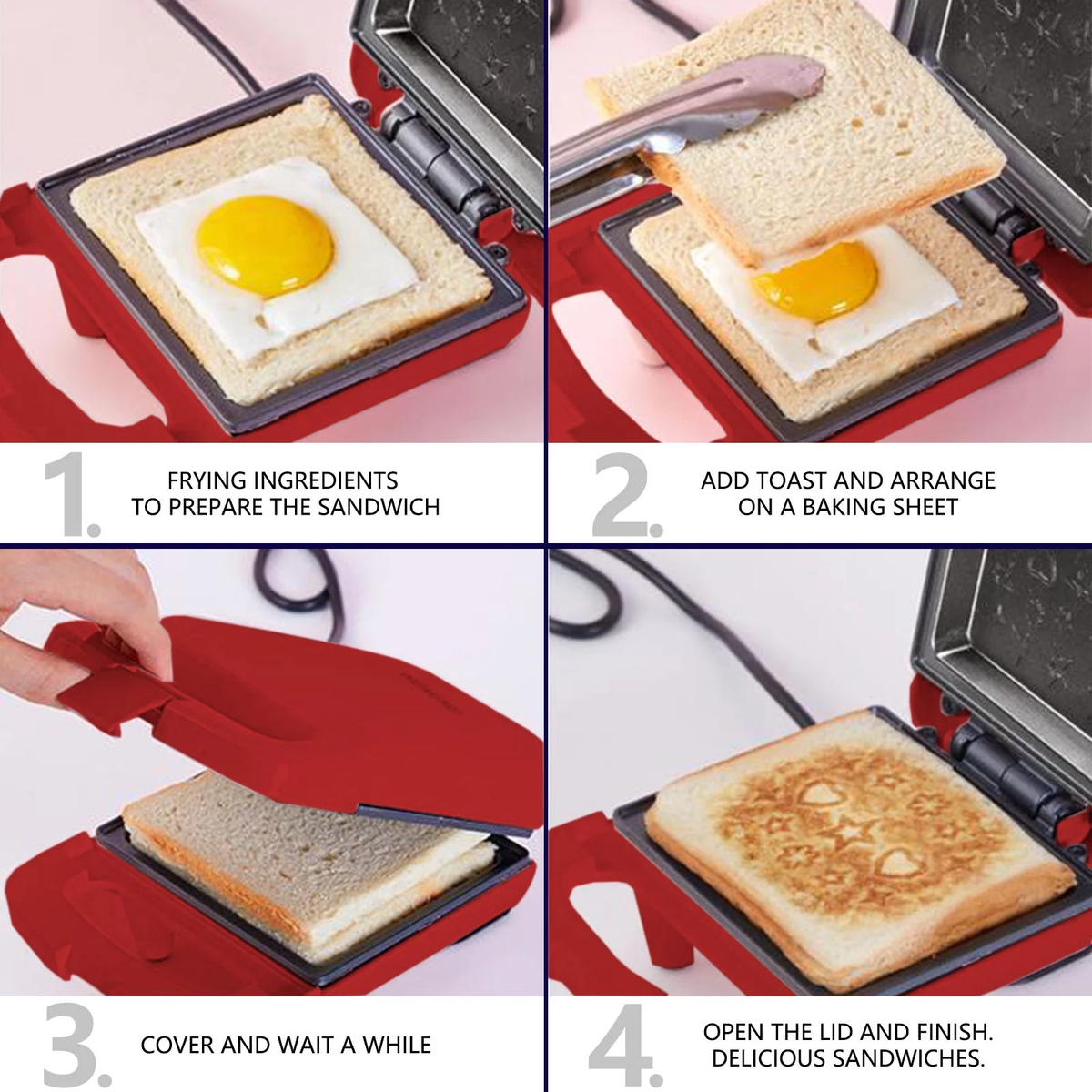 1.
FRYING INGREDIENTS
TO PREPARE THE SANDWICH

2.
ADD TOAST AND ARRANGE
ON A BAKING SHEET

3.
COVER AND WAIT A WHILE

4.
OPEN THE LID AND FINISH.
DELICIOUS SANDWICHES.