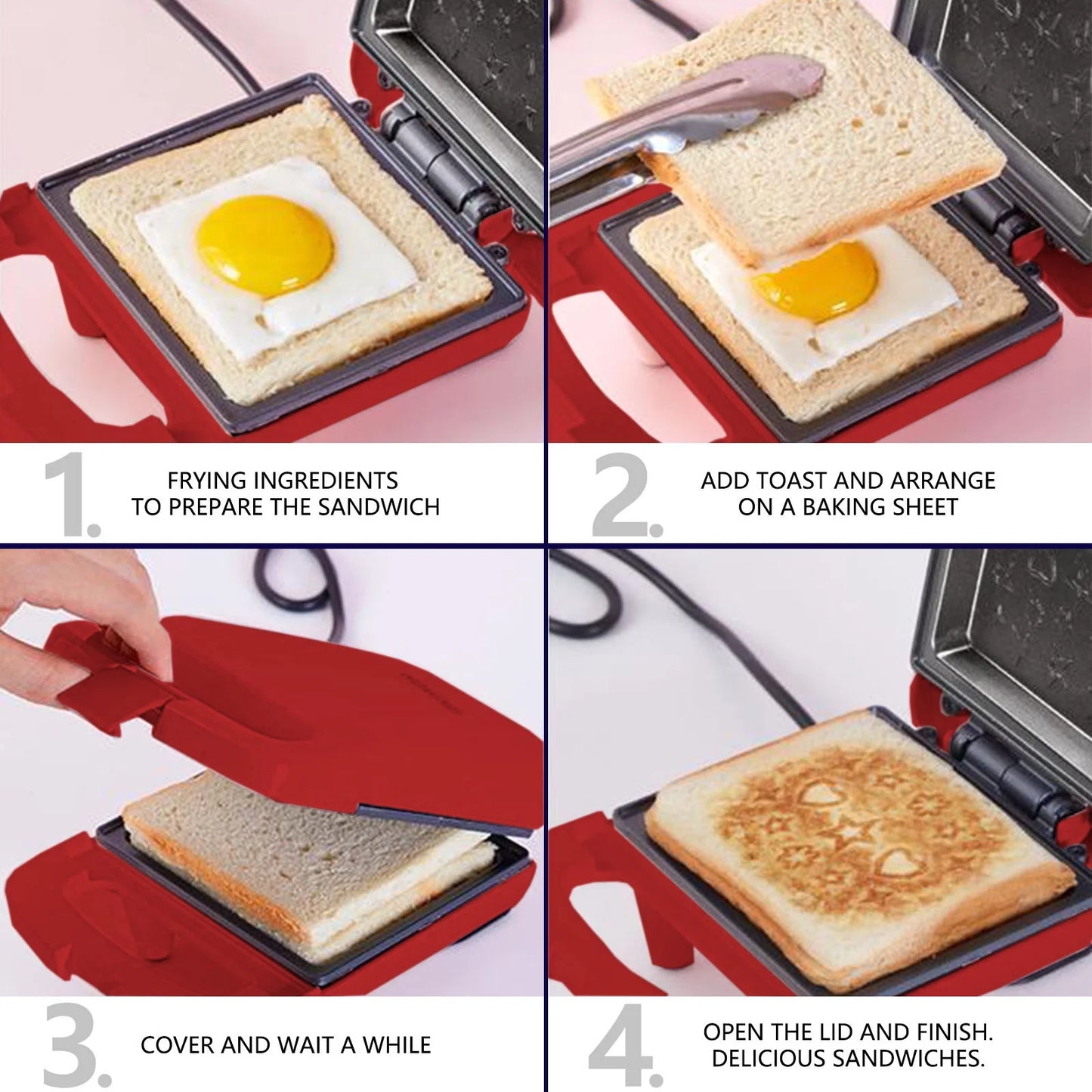 1. FRYING INGREDIENTS TO PREPARE THE SANDWICH

2. ADD TOAST AND ARRANGE ON A BAKING SHEET

3. COVER AND WAIT A WHILE

4. OPEN THE LID AND FINISH. DELICIOUS SANDWICHES.