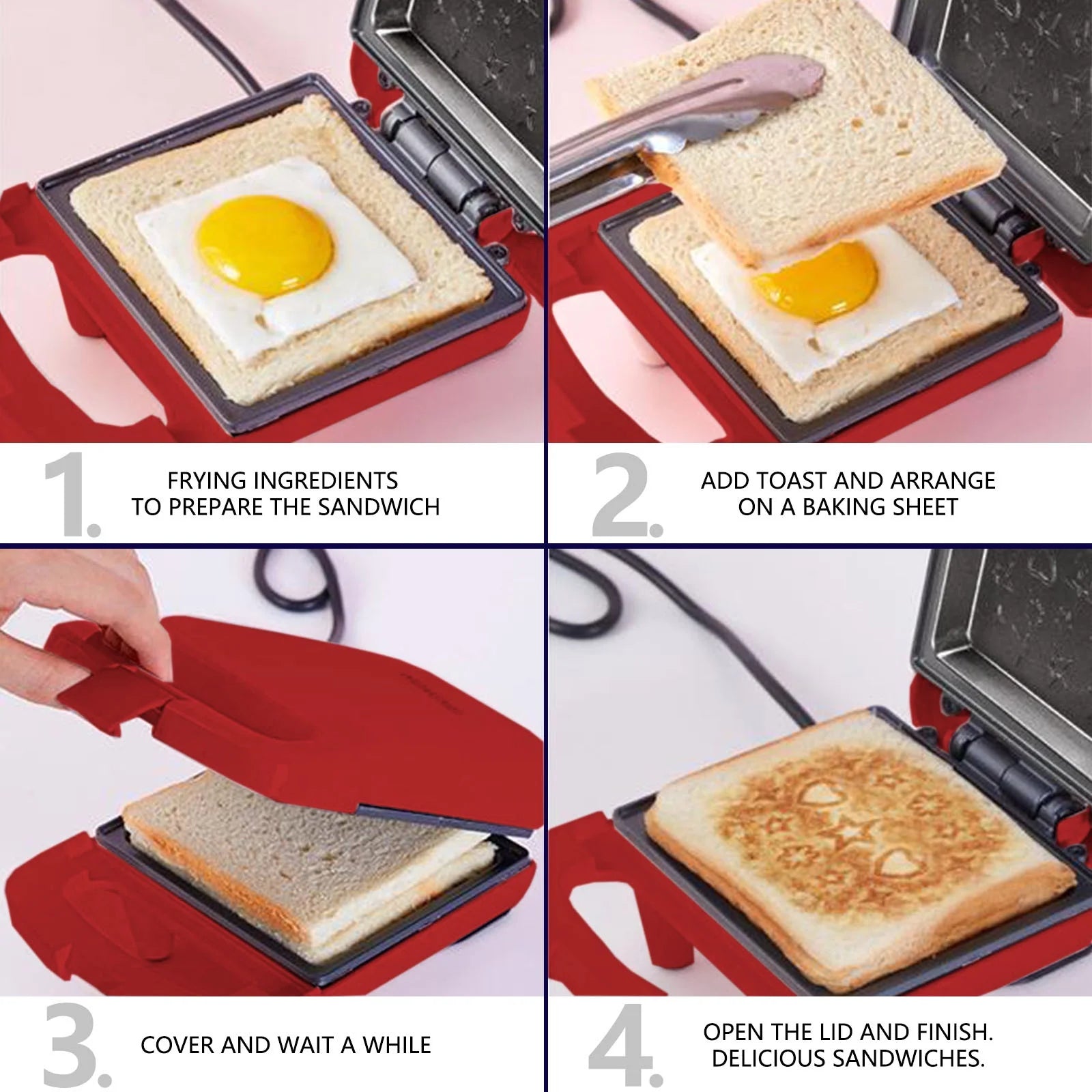 1. FRYING INGREDIENTS TO PREPARE THE SANDWICH

2. ADD TOAST AND ARRANGE ON A BAKING SHEET

3. COVER AND WAIT A WHILE

4. OPEN THE LID AND FINISH. DELICIOUS SANDWICHES.