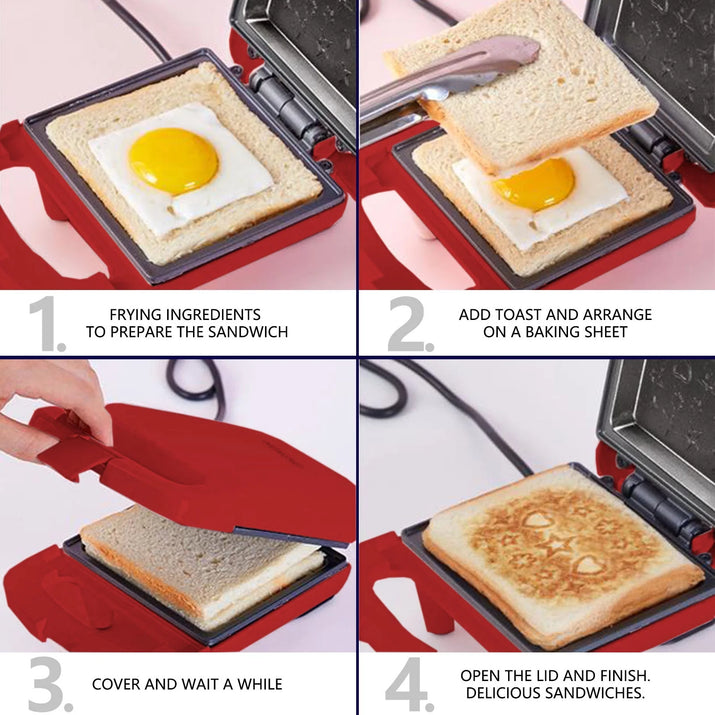 1. FRYING INGREDIENTS TO PREPARE THE SANDWICH

2. ADD TOAST AND ARRANGE ON A BAKING SHEET

3. COVER AND WAIT A WHILE

4. OPEN THE LID AND FINISH. DELICIOUS SANDWICHES.